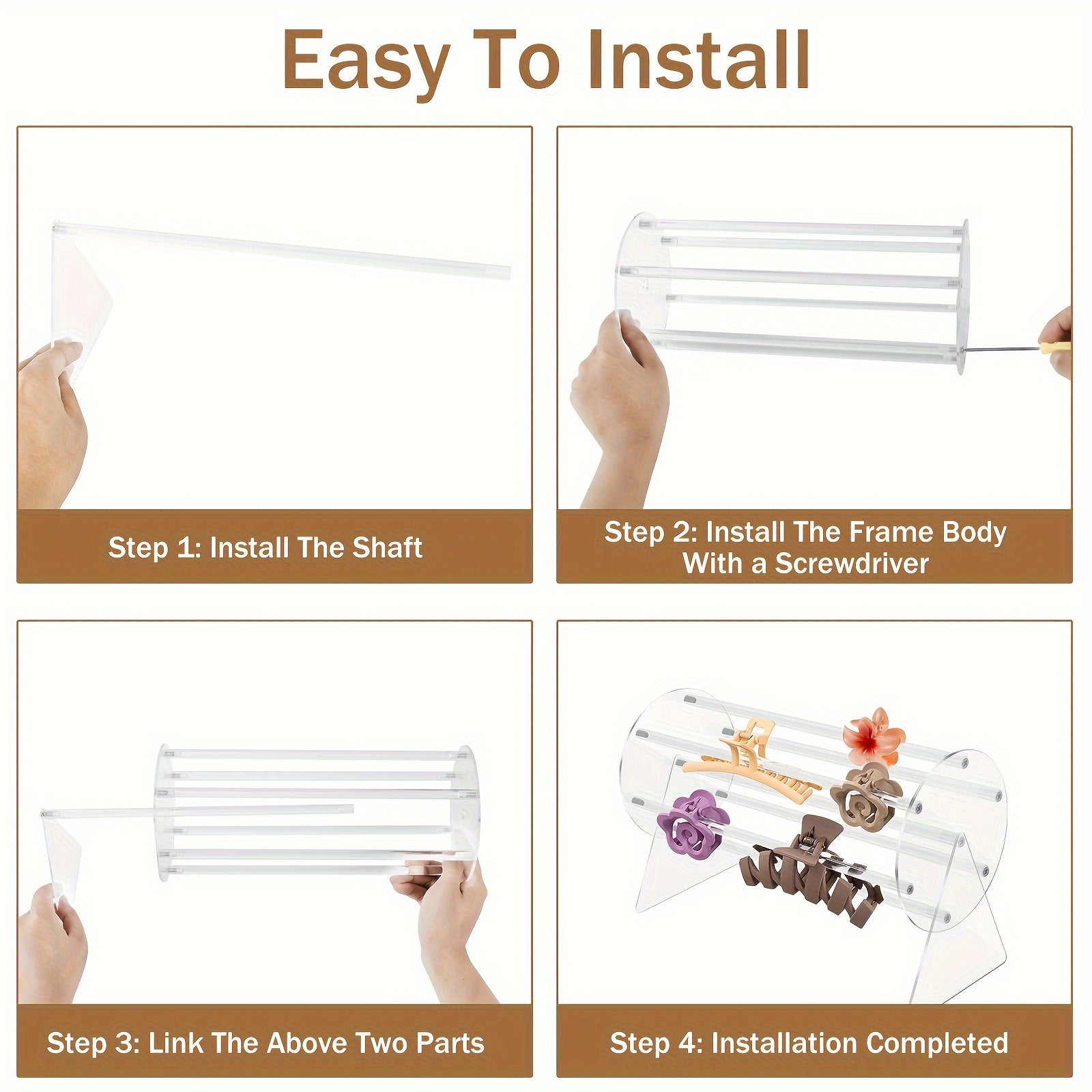 Easy To Install

Step 1: Install The Shaft

Step 2: Install The Frame Body With a Screwdriver

Step 3: Link The Above Two Parts

Step 4: Installation Completed