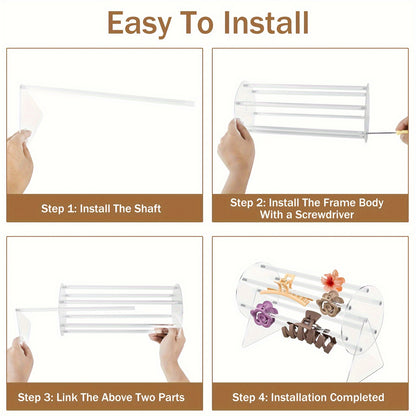 Easy To Install

Step 1: Install The Shaft

Step 2: Install The Frame Body With a Screwdriver

Step 3: Link The Above Two Parts

Step 4: Installation Completed